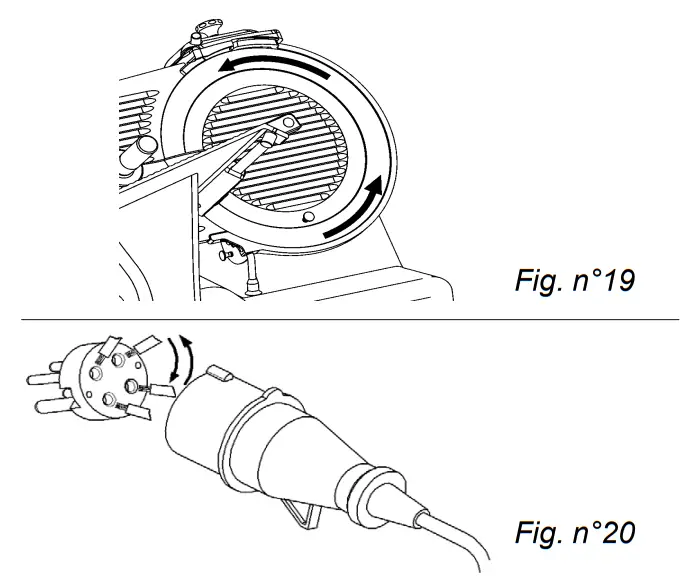 Fig. n°19

Fig. n°20