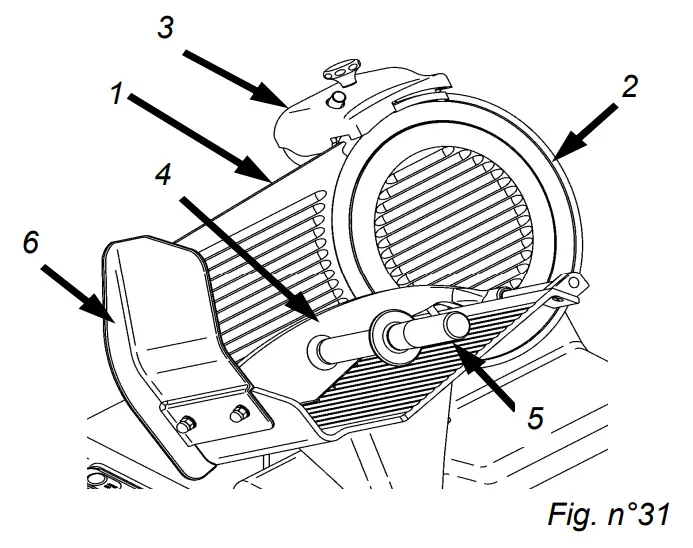 3
1
2
4
6
5
Fig. n°31