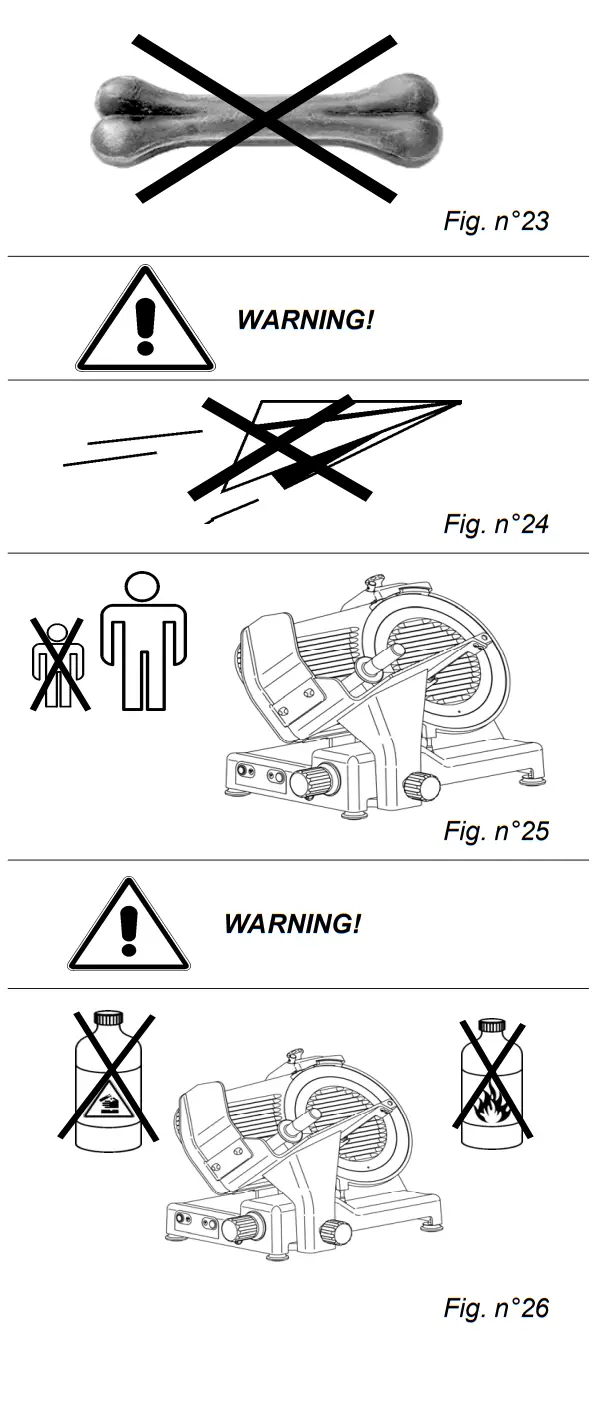 Fig. n°23

WARNING!

Fig. n°24

Fig. n°25

WARNING!

Fig. n°26