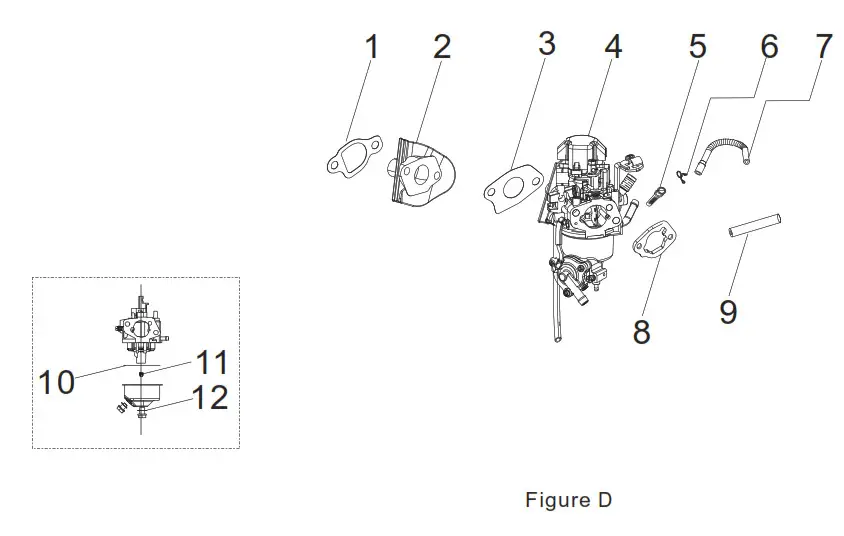 1
2
3
4
5
6
7
8
9
10
11
12

Figure D