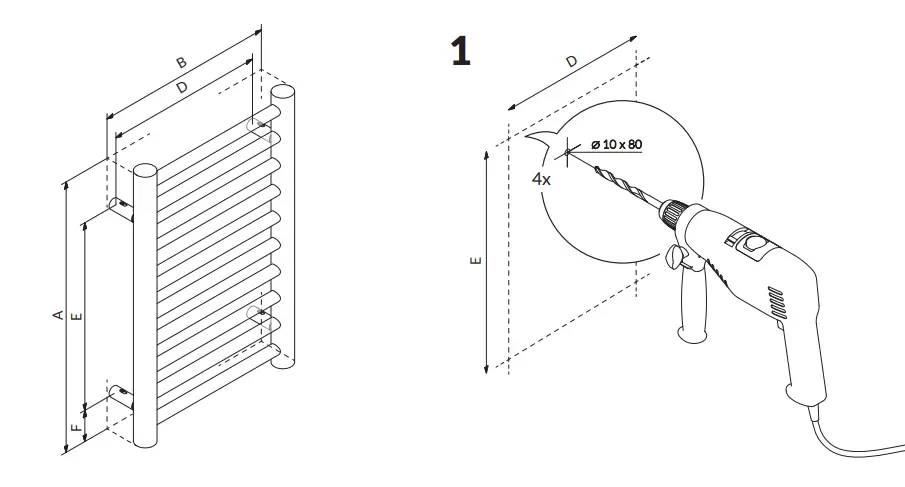 B
D
A
E
F

1
D
ø 10 x 80
4x
E