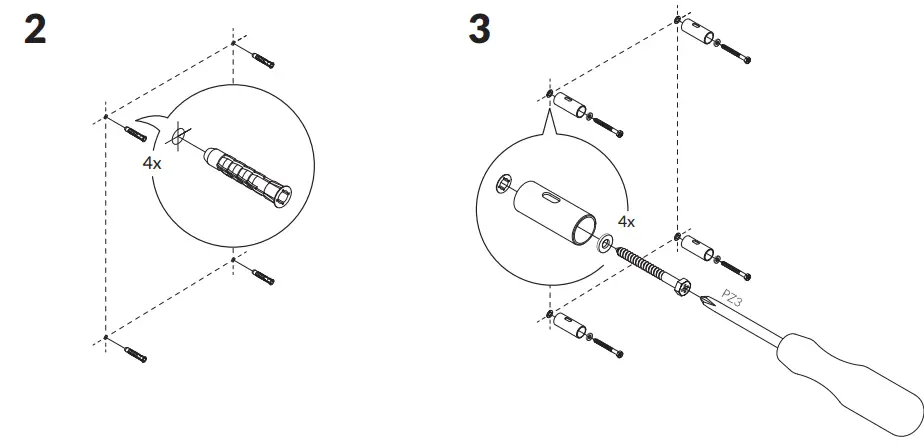 2

4x

3

4x

PZ3