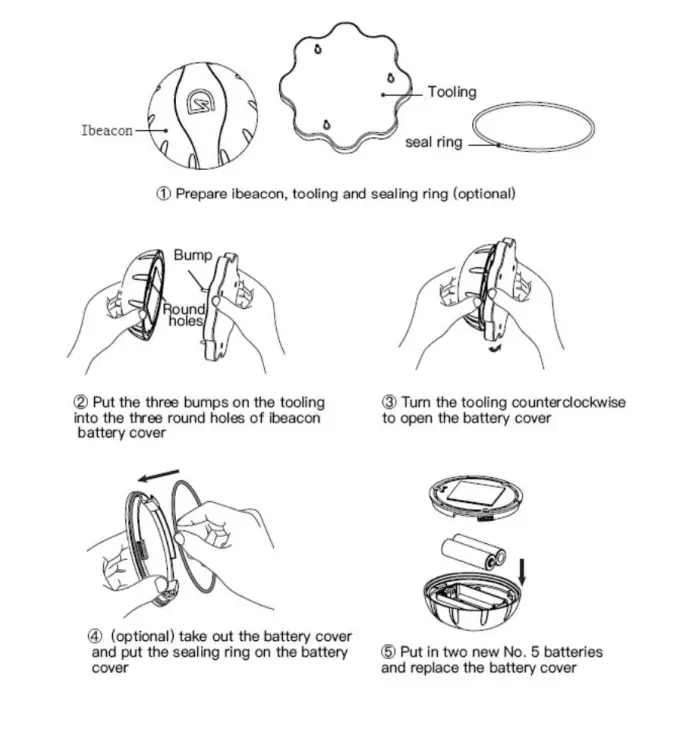 Ibeacon

Tooling

seal ring

① Prepare ibeacon, tooling and sealing ring (optional)

Bump

Round holes

② Put the three bumps on the tooling into the three round holes of ibeacon battery cover

③ Turn the tooling counterclockwise to open the battery cover

④ (optional) take out the battery cover and put the sealing ring on the battery cover

⑤ Put in two new No. 5 batteries and replace the battery cover