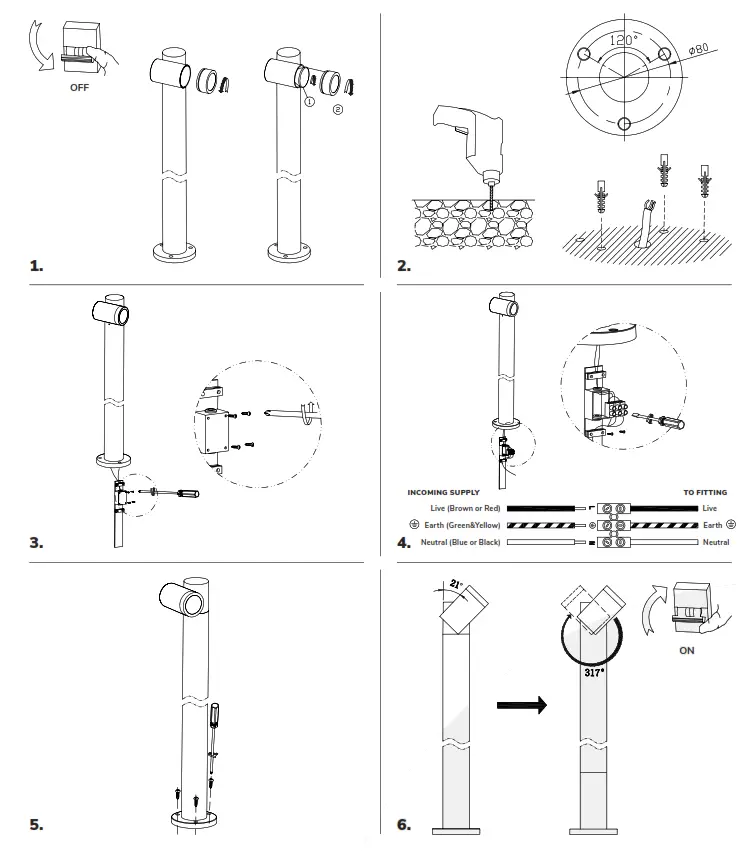 OFF

①
②

1.

120°
ø80

2.

3.

INCOMING SUPPLY
TO FITTING
Live (Brown or Red)
Live
Earth (Green&Yellow)
Earth
Neutral (Blue or Black)
Neutral

4.

5.

21°
317°
ON

6.