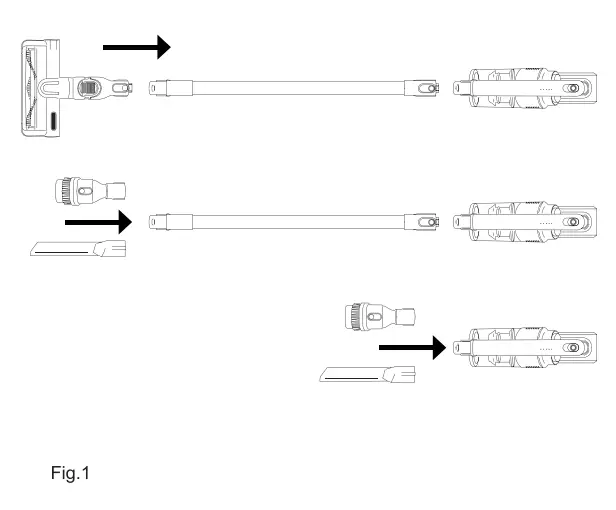 Fig.1