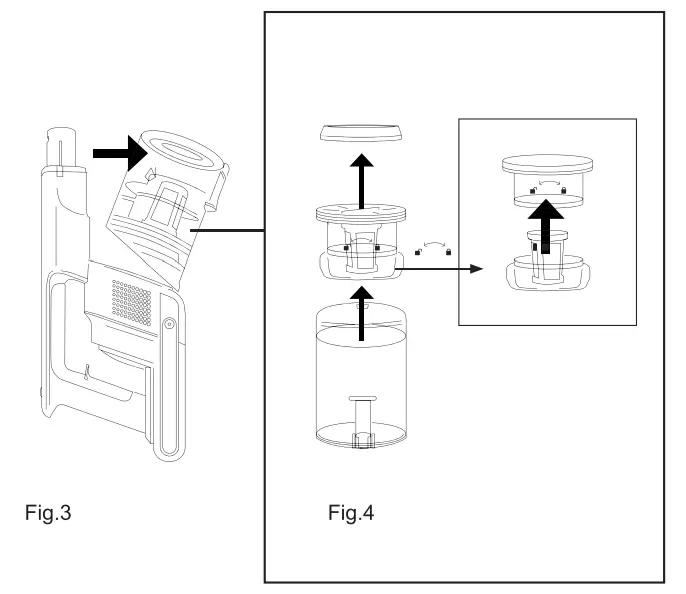 Fig.3

Fig.4