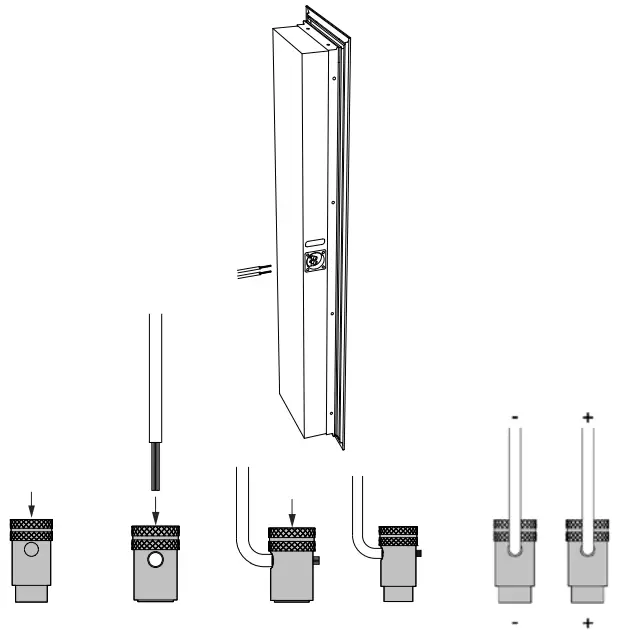 -
+
-
+