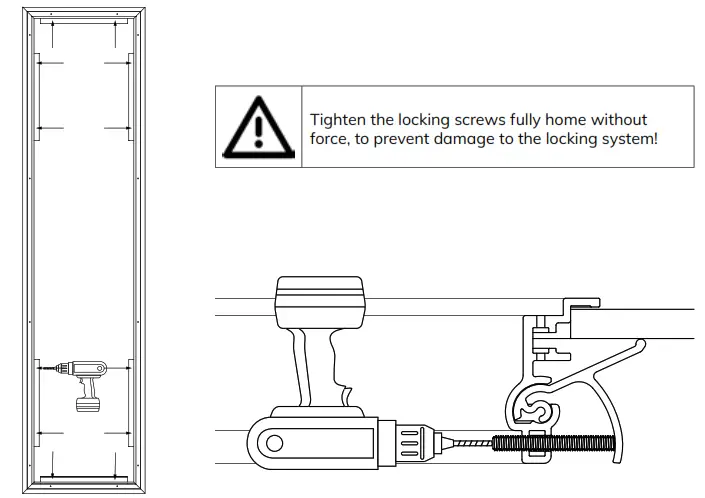 Tighten the locking screws fully home without force, to prevent damage to the locking system!