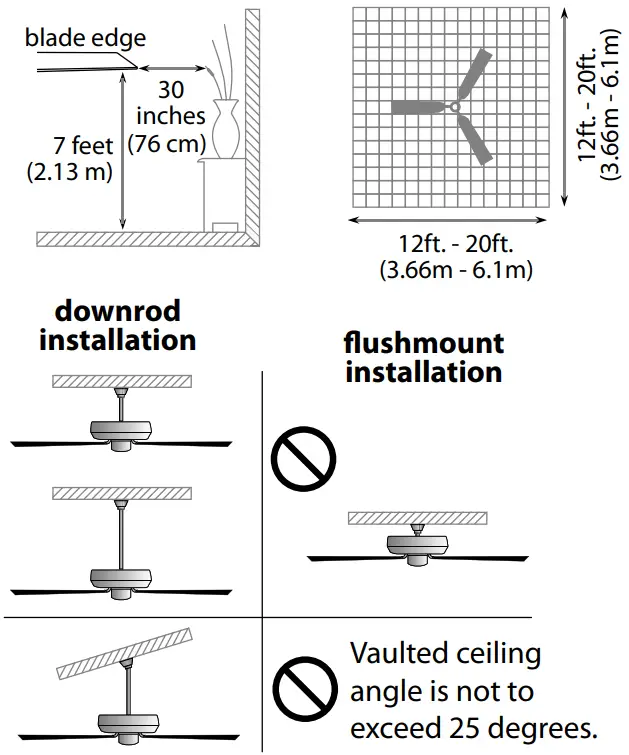 blade edge

30 inches (76 cm)

7 feet (2.13 m)

12ft. - 20ft. (3.66m - 6.1m)

12ft. - 20ft. (3.66m - 6.1m)

downrod installation

flushmount installation

Vaulted ceiling angle is not to exceed 25 degrees.