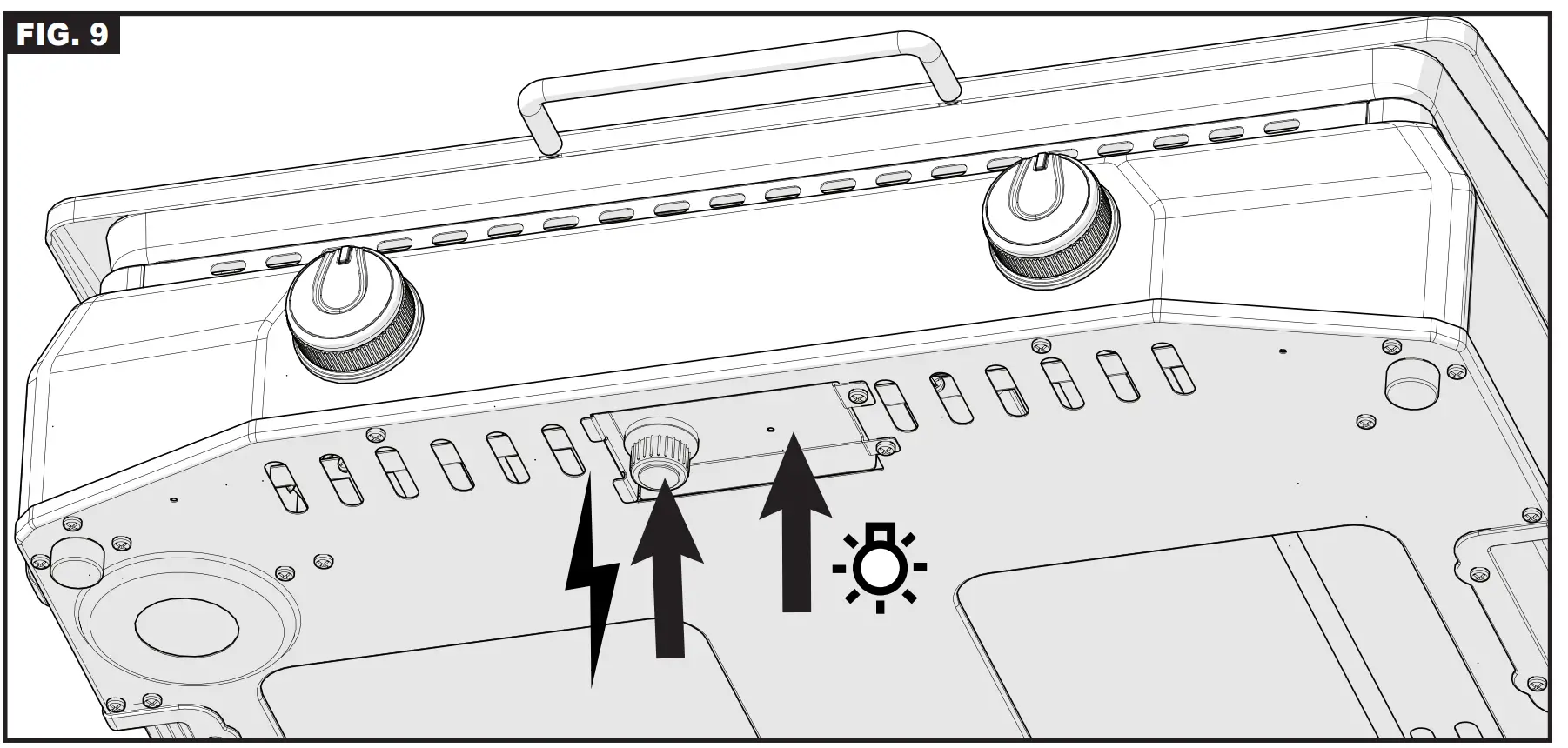 FIG. 9