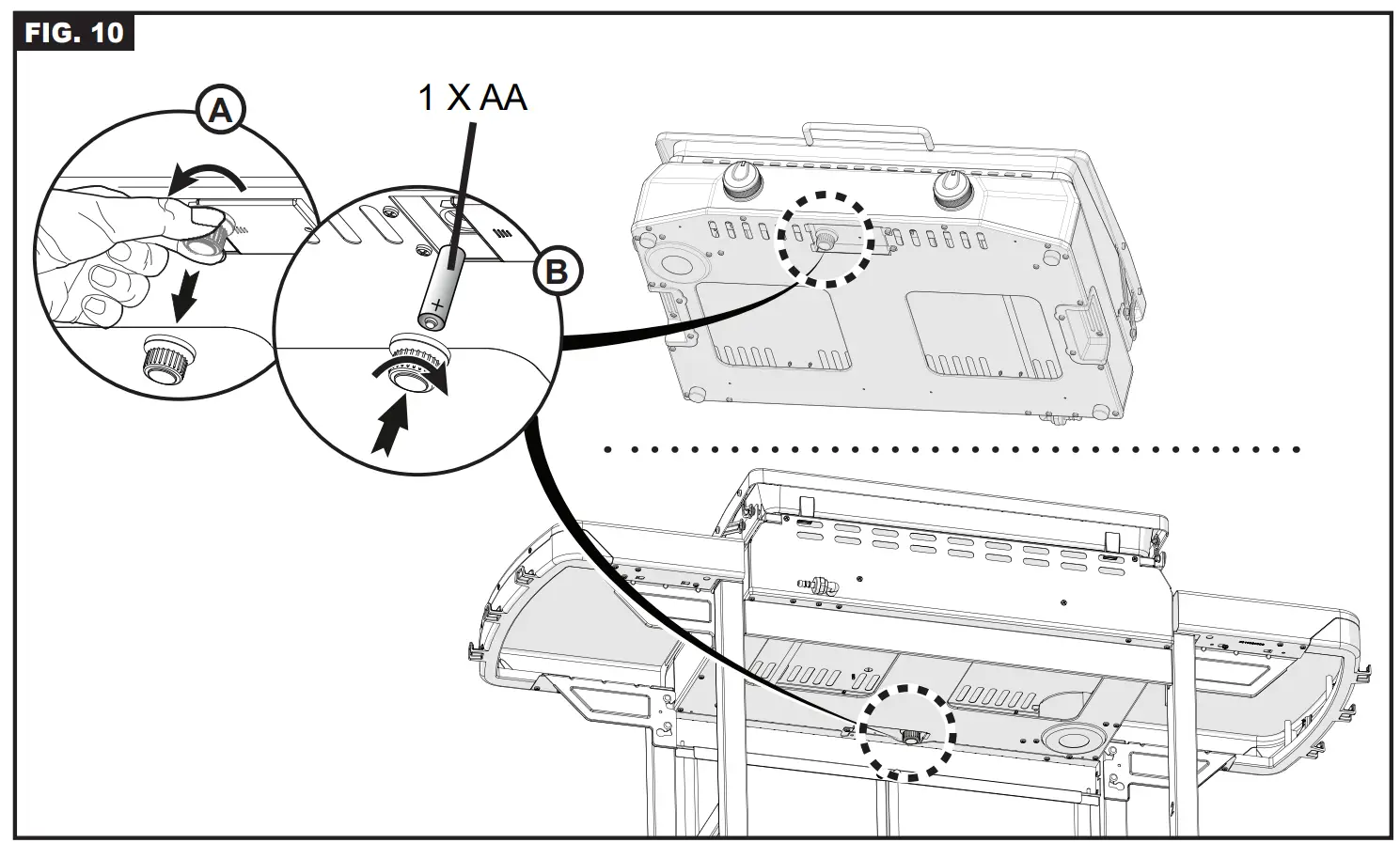 FIG. 10

A

1 X AA

B

+