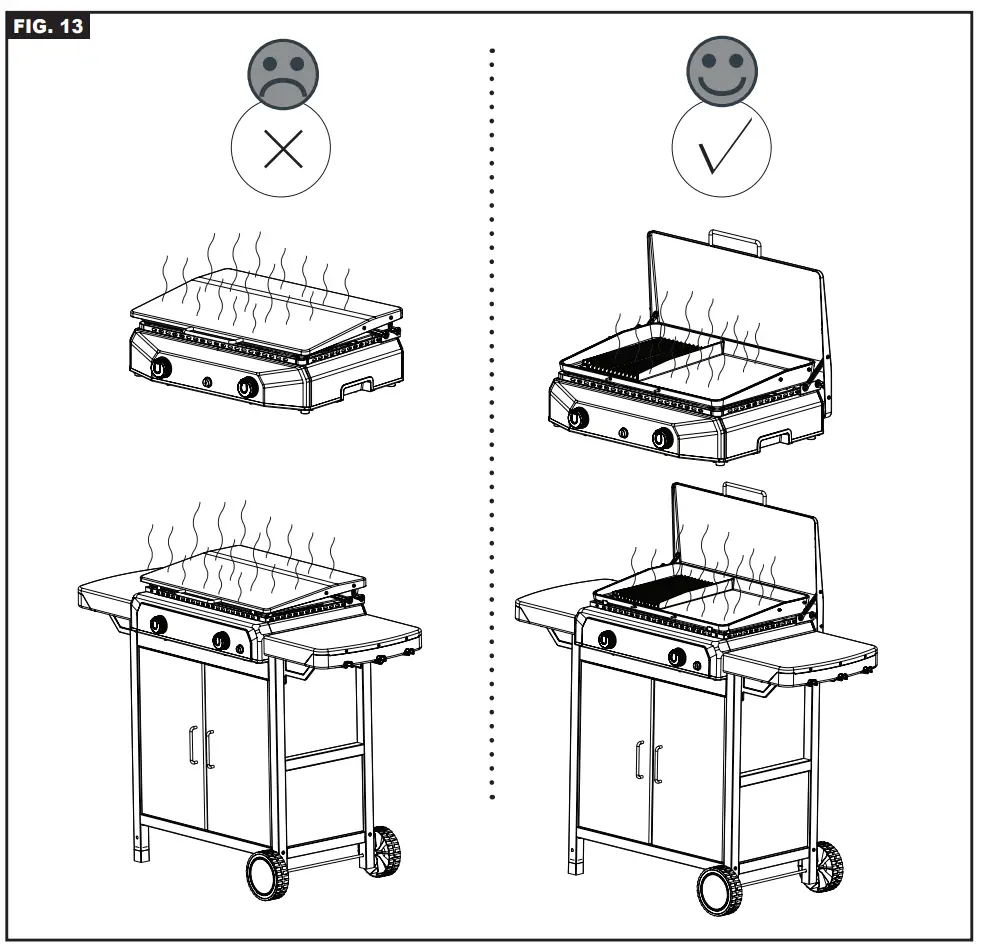 FIG. 13