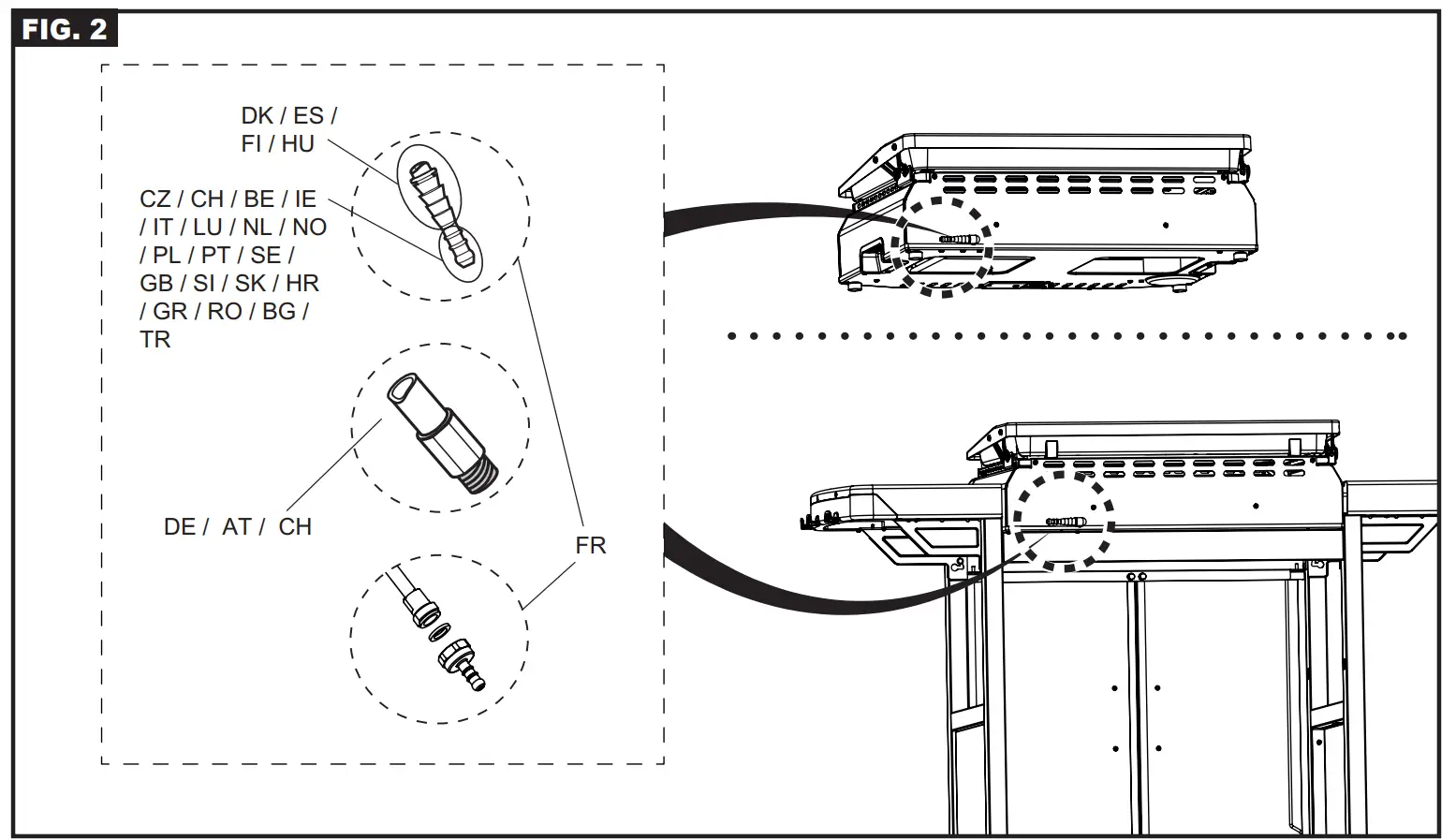 FIG. 2

DK / ES / FI / HU

CZ / CH / BE / IE / IT / LU / NL / NO / PL / PT / SE / GB / SI / SK / HR / GR / RO / BG / TR

DE / AT / CH

FR