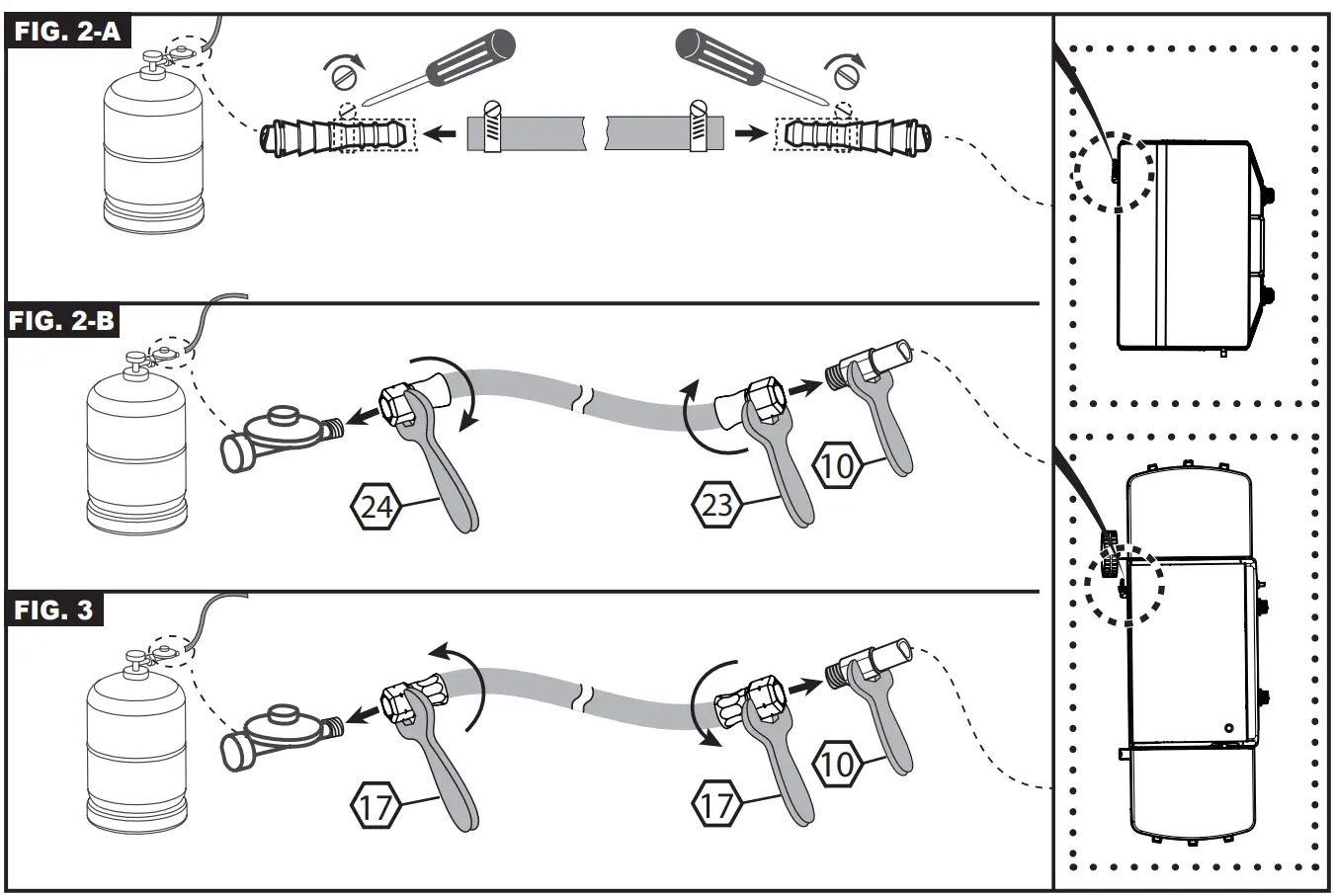 FIG. 2-A

FIG. 2-B

24

23

10

FIG. 3

17

17

10