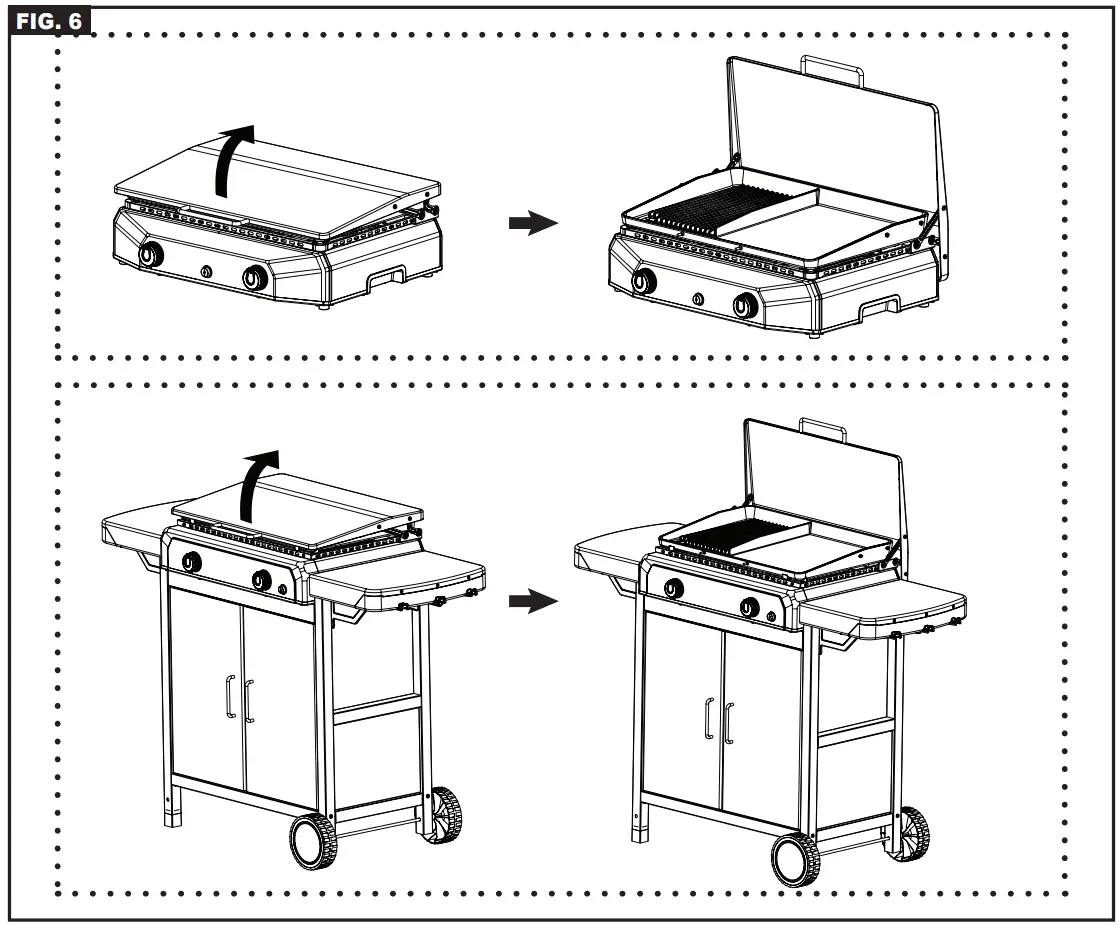 FIG. 6