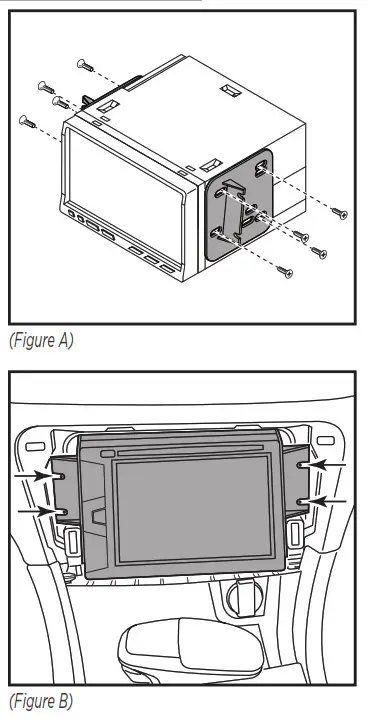 (Figure A)

(Figure B)