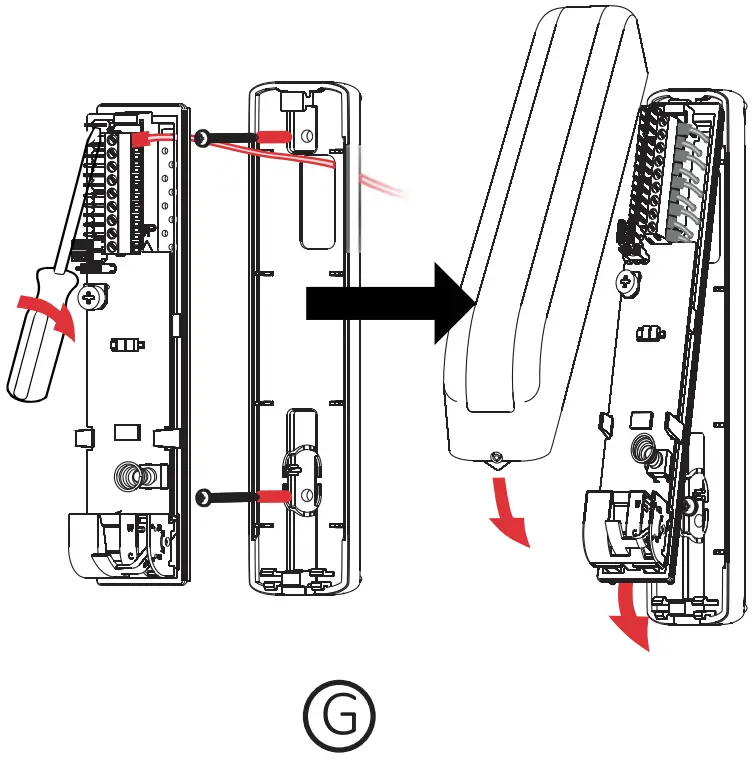 G