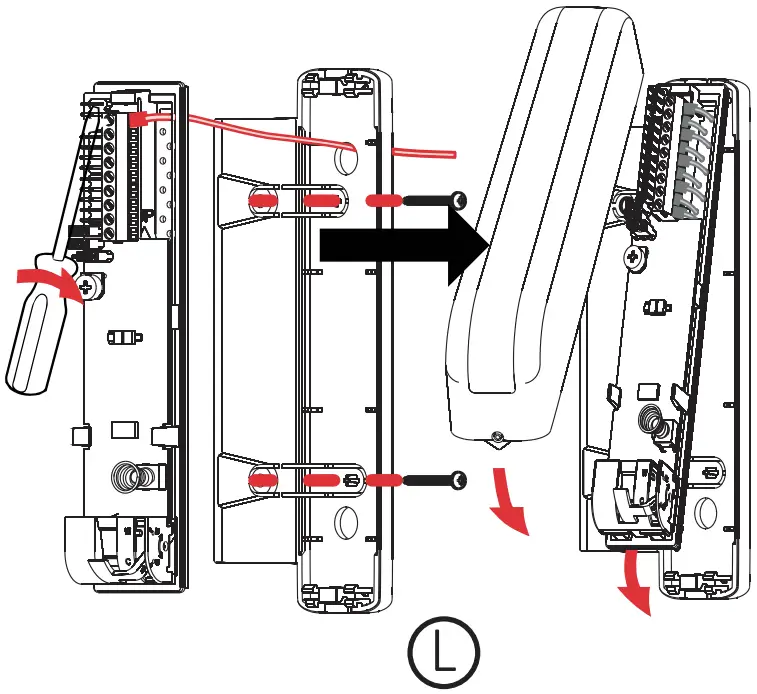 L