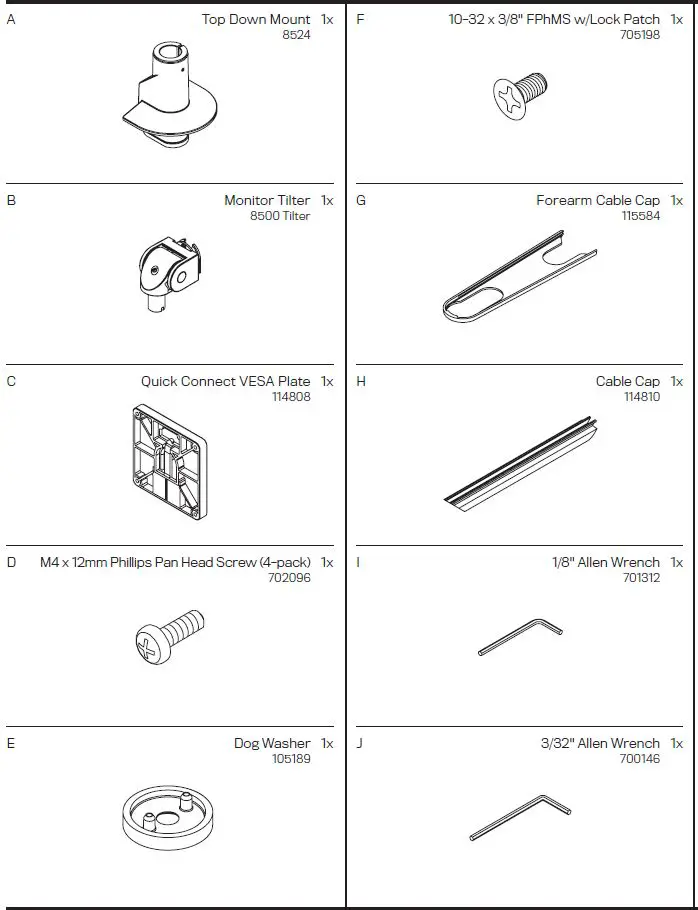 A Top Down Mount 1x
8524

B Monitor Tilter 1x
8500 Tilter

C Quick Connect VESA Plate 1x
114808

D M4 x 12mm Phillips Pan Head Screw (4-pack) 1x
702096

E Dog Washer 1x
105189

F 10-32 x 3/8" FPhMS w/Lock Patch 1x
705198

G Forearm Cable Cap 1x
115584

H Cable Cap 1x
114810

I 1/8" Allen Wrench 1x
701312

J 3/32" Allen Wrench 1x
700146