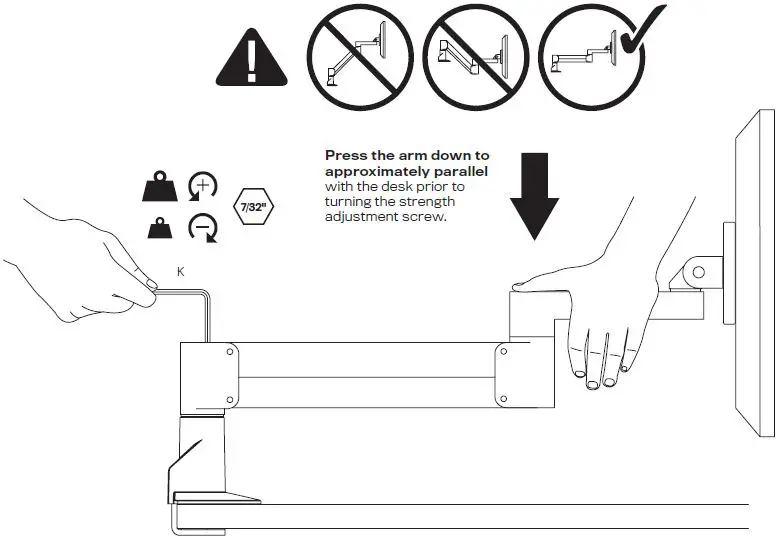 Press the arm down to approximately parallel with the desk prior to turning the strength adjustment screw.

7/32"

K