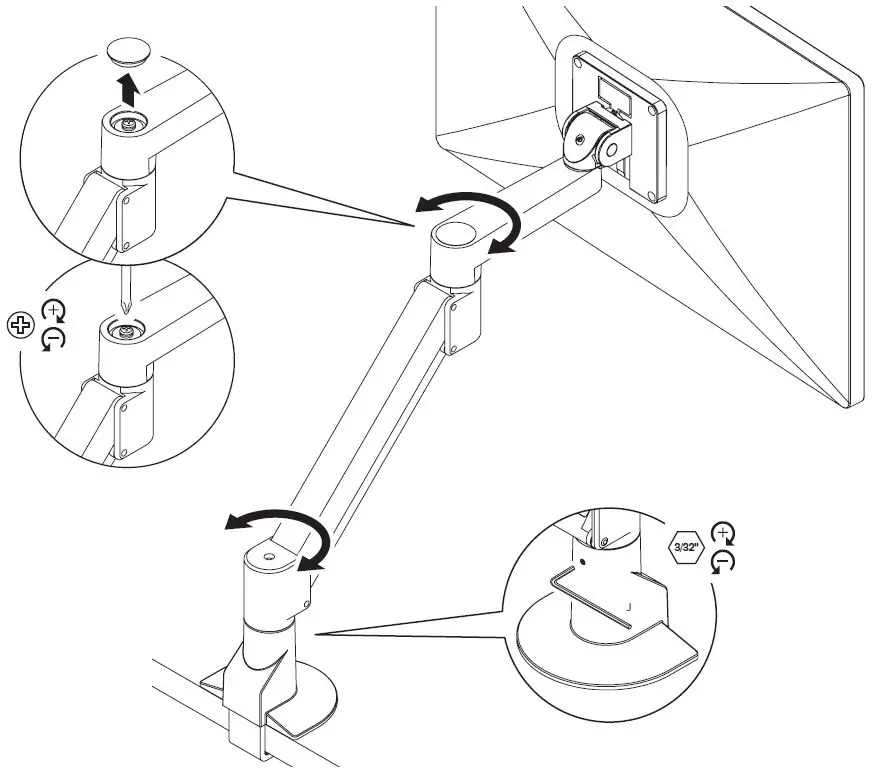 +
−
3/32"
+
−