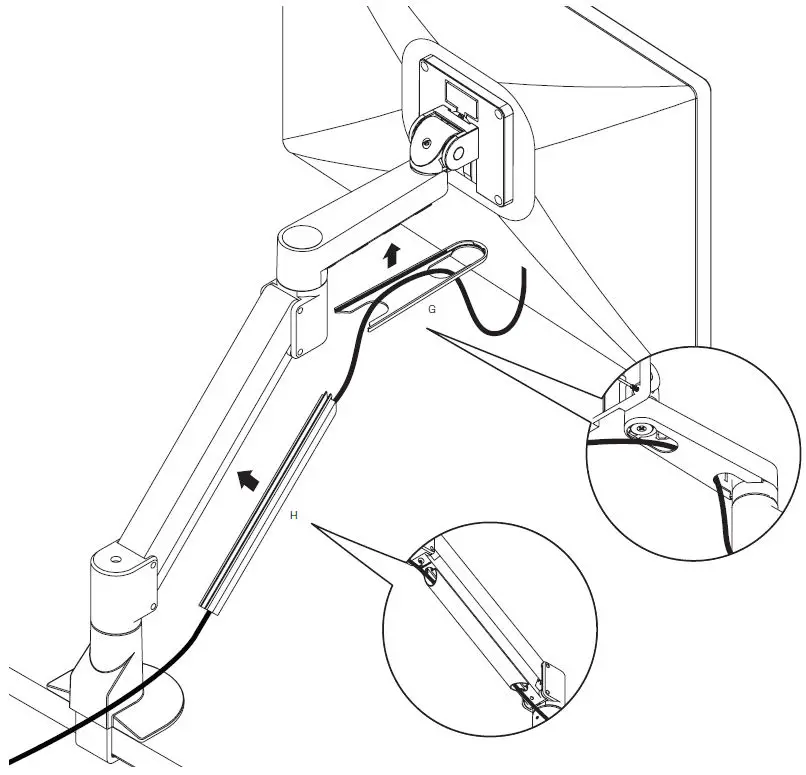 G

H