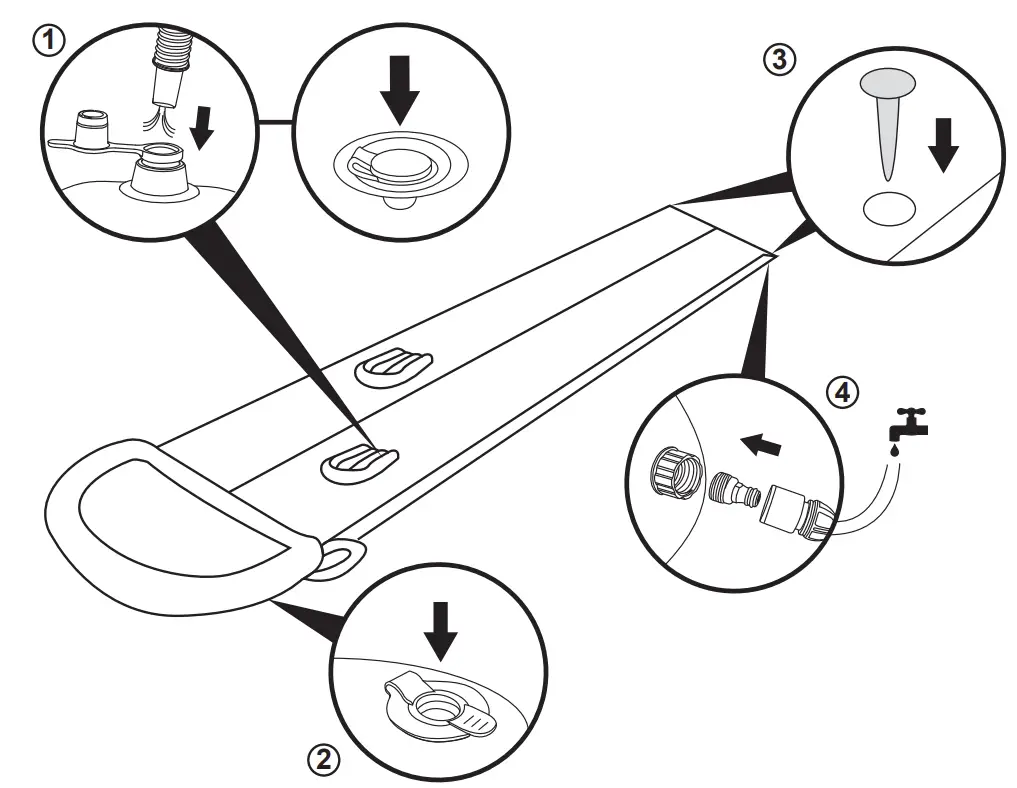 ①
③
④
②