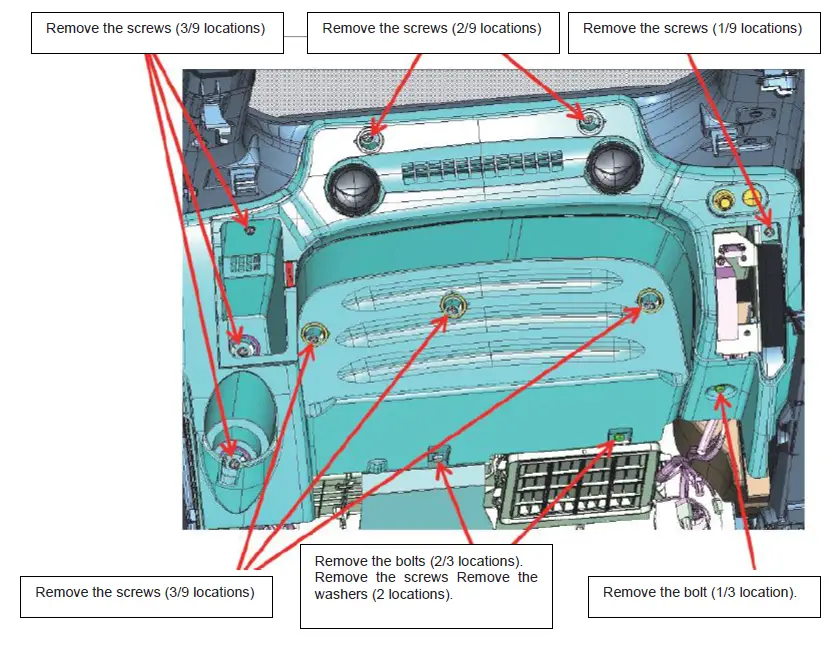 Remove the screws (3/9 locations)

Remove the screws (2/9 locations)

Remove the screws (1/9 locations)

Remove the screws (3/9 locations)

Remove the bolts (2/3 locations). Remove the screws Remove the washers (2 locations).

Remove the bolt (1/3 location).