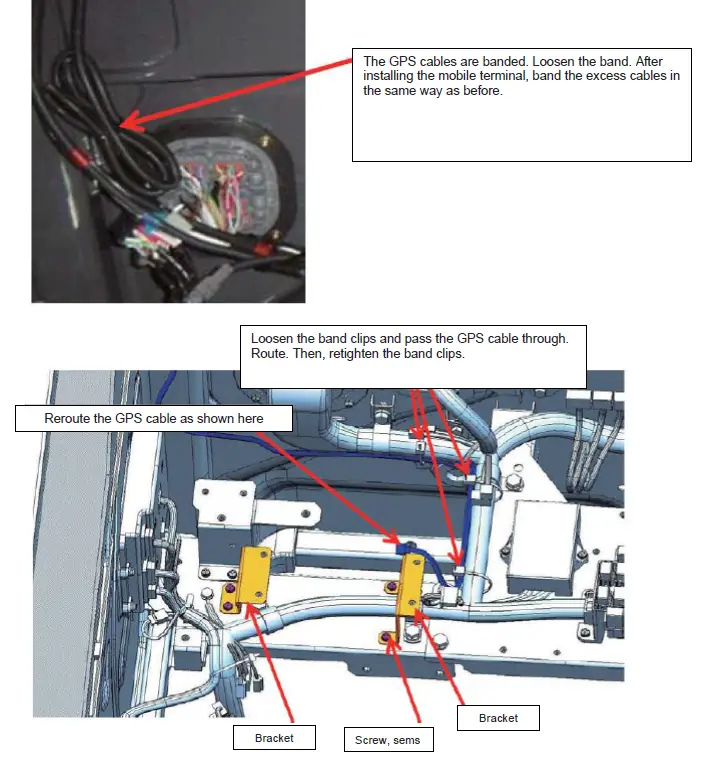 The GPS cables are banded. Loosen the band. After installing the mobile terminal, band the excess cables in the same way as before.

Loosen the band clips and pass the GPS cable through. Route. Then, retighten the band clips.

Reroute the GPS cable as shown here

Bracket

Screw, sems

Bracket