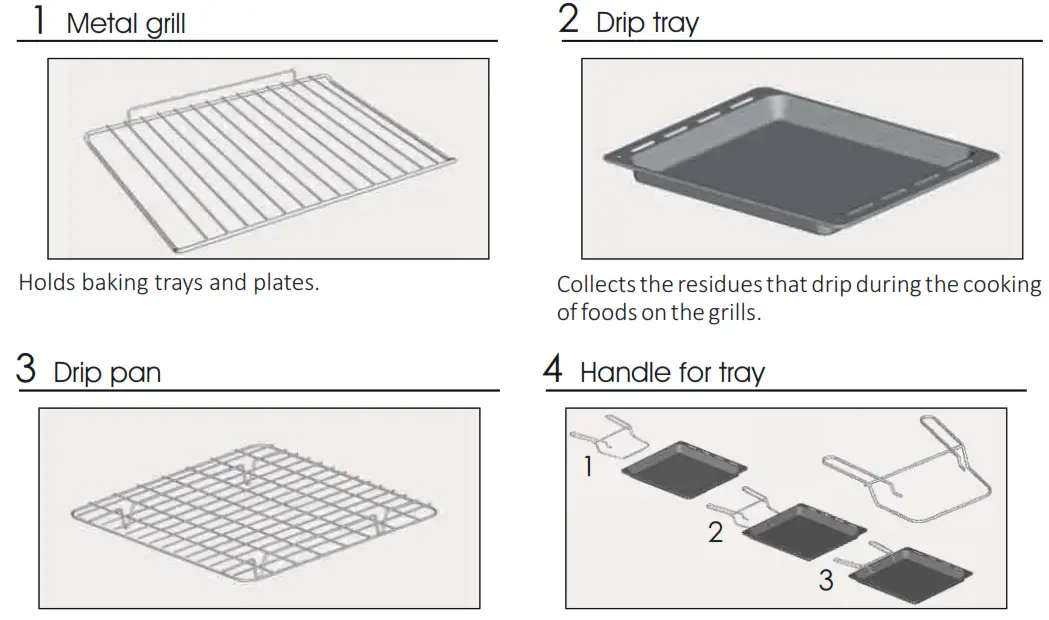 1 Metal grill

Holds baking trays and plates.

2 Drip tray

Collects the residues that drip during the cooking of foods on the grills.

3 Drip pan

4 Handle for tray

1

2

3