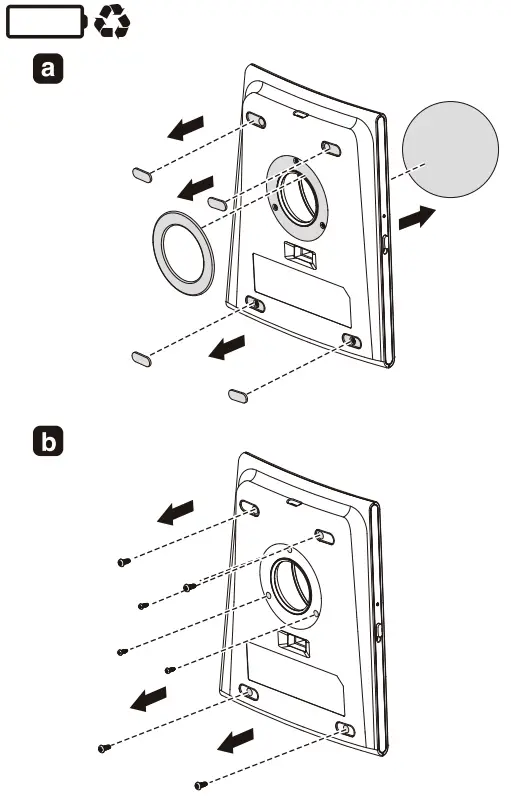 a

b