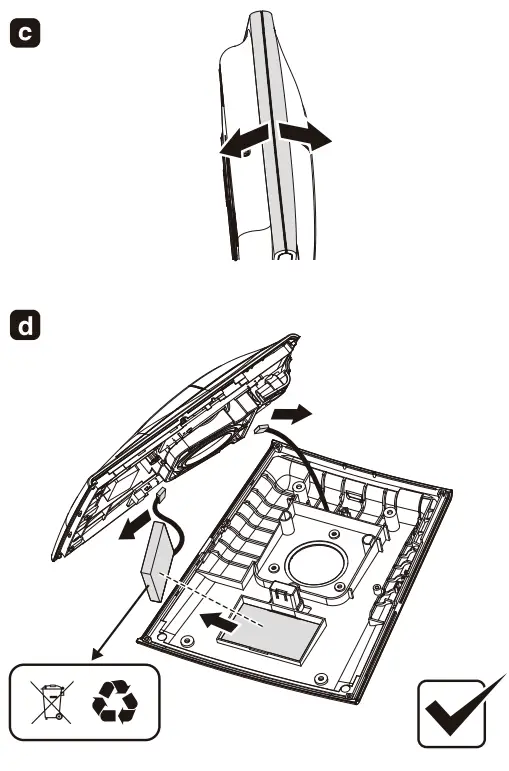 c

d