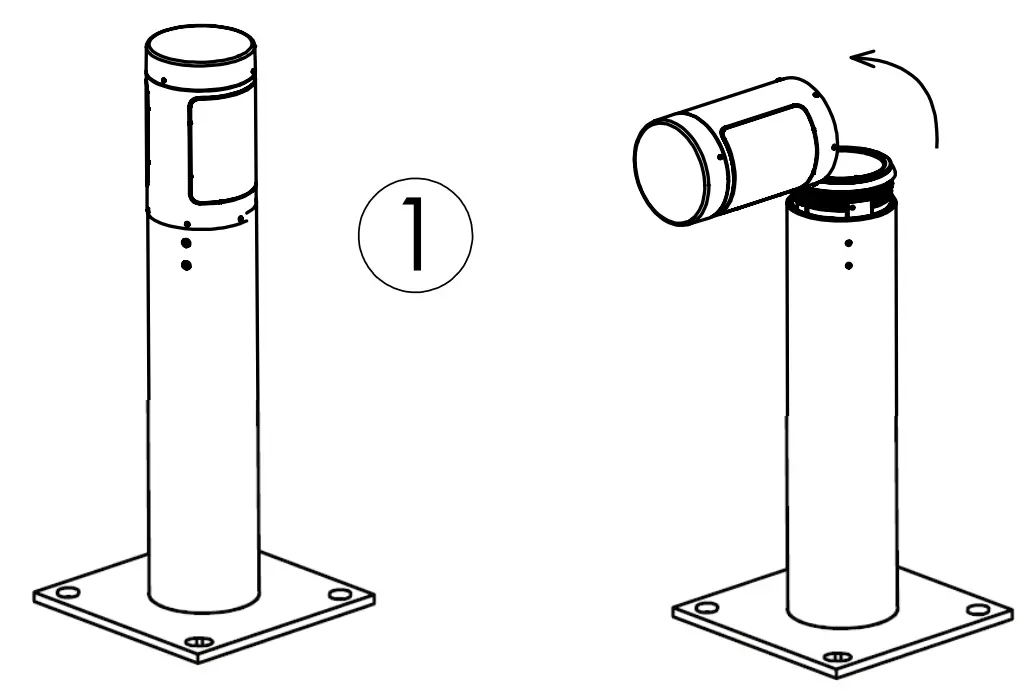 1