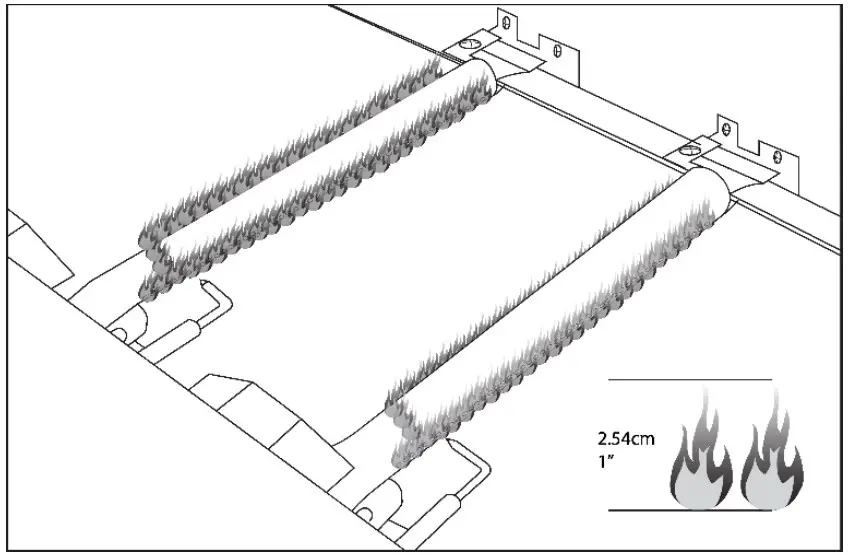 2.54cm
1"