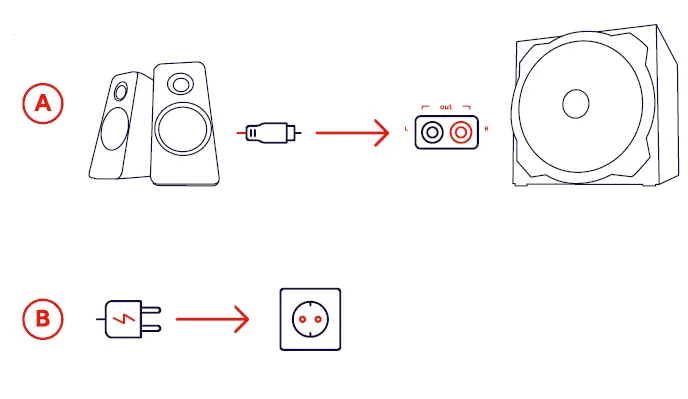 A

out

L

R

B