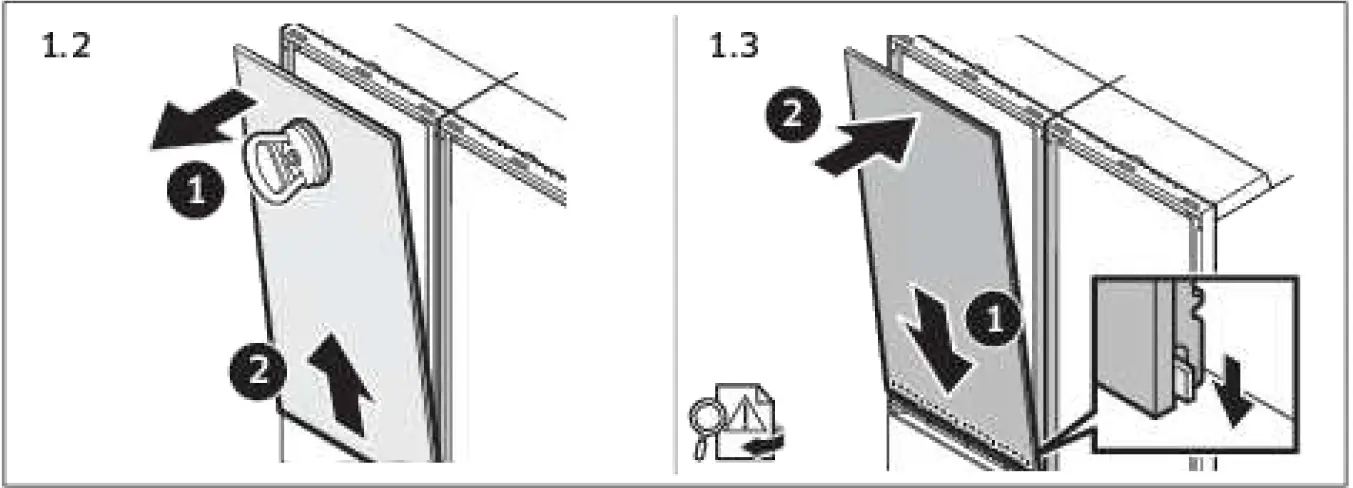 1.2

1

2

1.3

2

1