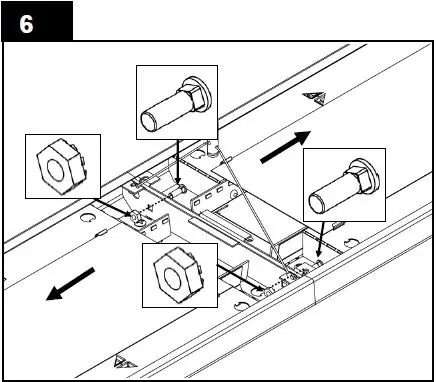 6