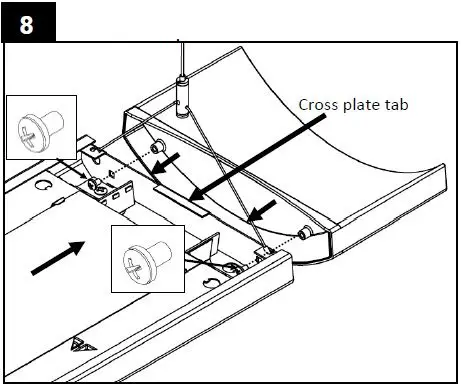 8

Cross plate tab