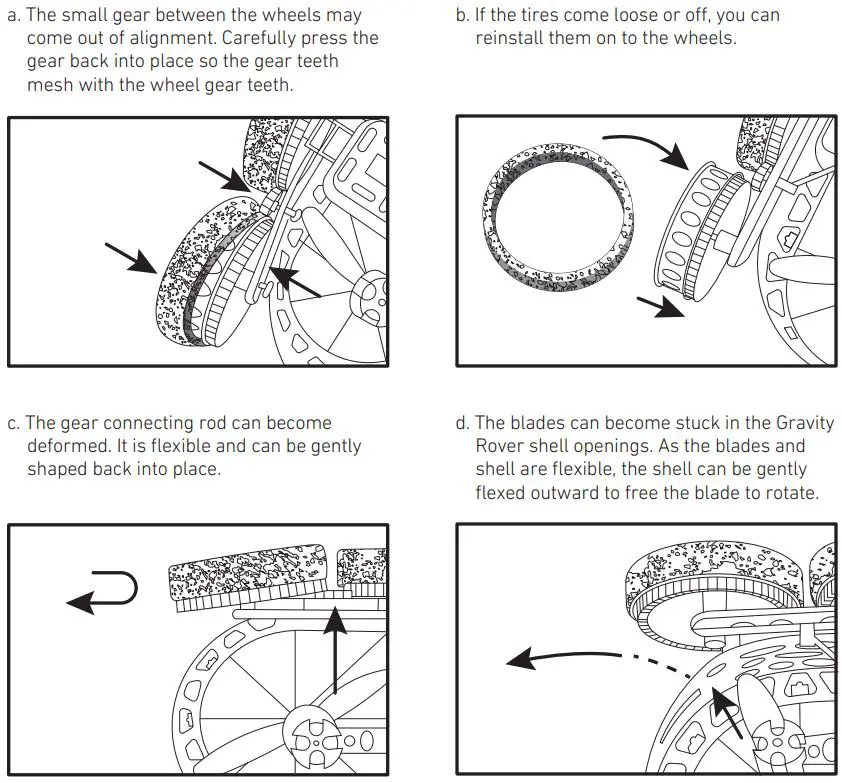 a. The small gear between the wheels may come out of alignment. Carefully press the gear back into place so the gear teeth mesh with the wheel gear teeth.

b. If the tires come loose or off, you can reinstall them on to the wheels.

c. The gear connecting rod can become deformed. It is flexible and can be gently shaped back into place.

d. The blades can become stuck in the Gravity Rover shell openings. As the blades and shell are flexible, the shell can be gently flexed outward to free the blade to rotate.