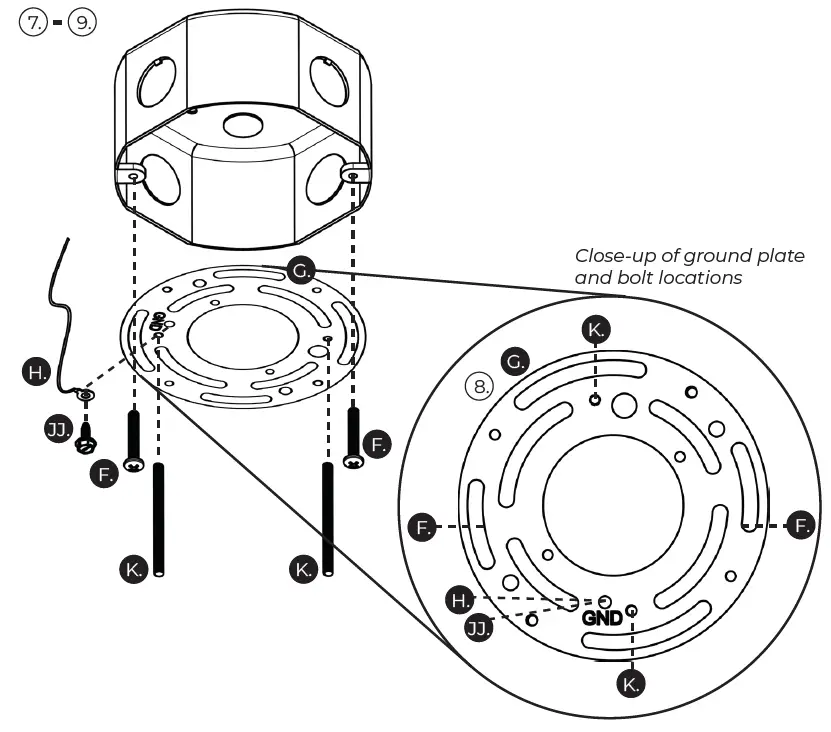 7. - 9.

Close-up of ground plate and bolt locations

G.

H.

JJ.

F.

F.

K.

K.

K.

G.

8.

F.

F.

H.

JJ.

GND

K.