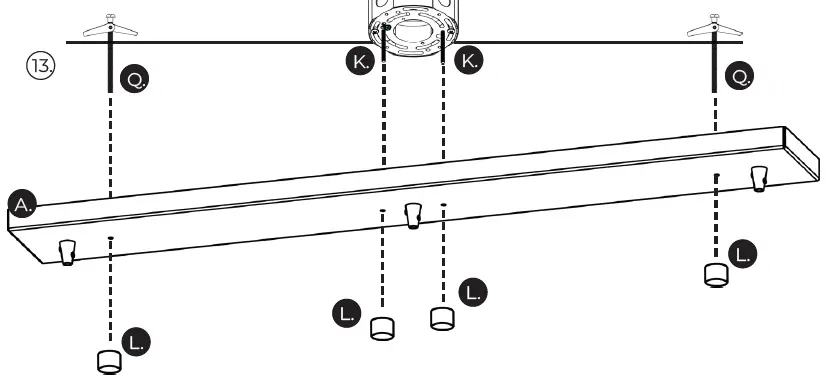 13.

Q.

K.

K.

Q.

A.

L.

L.

L.

L.