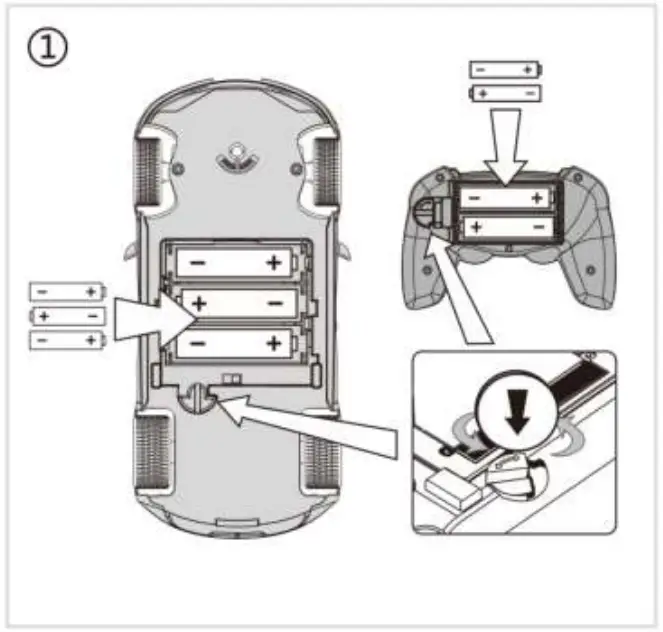 ①

− +
+ −

− +
+ −

− +
+ −
− +

− +
+ −
− +