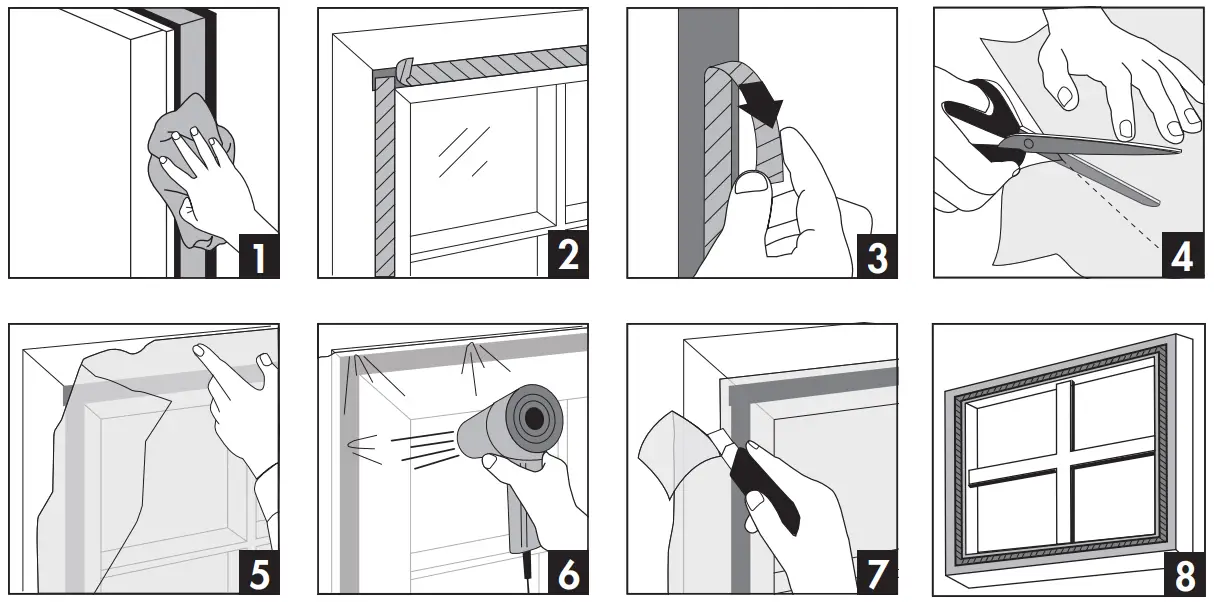 1
2
3
4
5
6
7
8