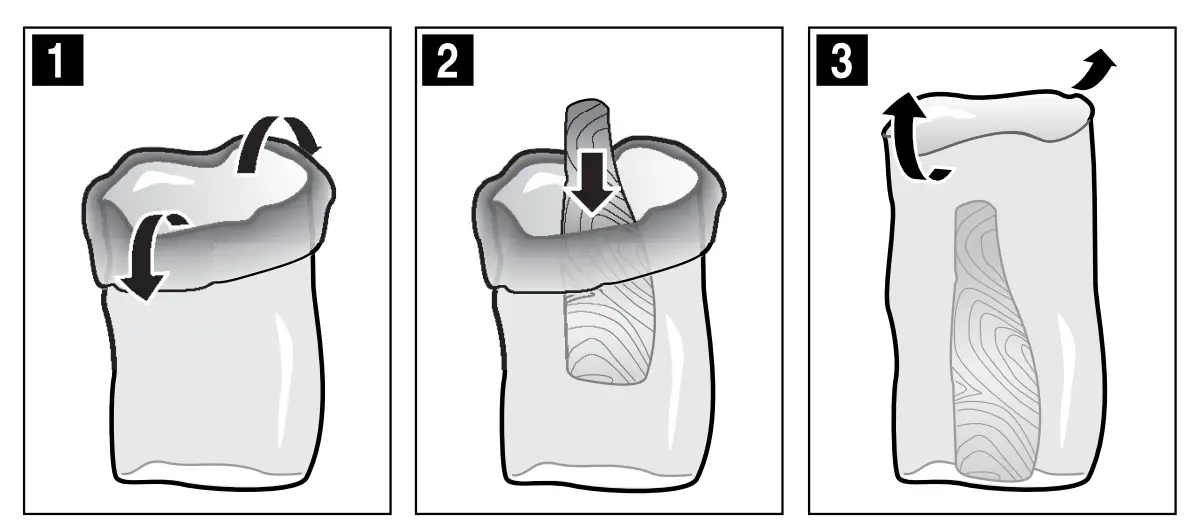 1

2

3