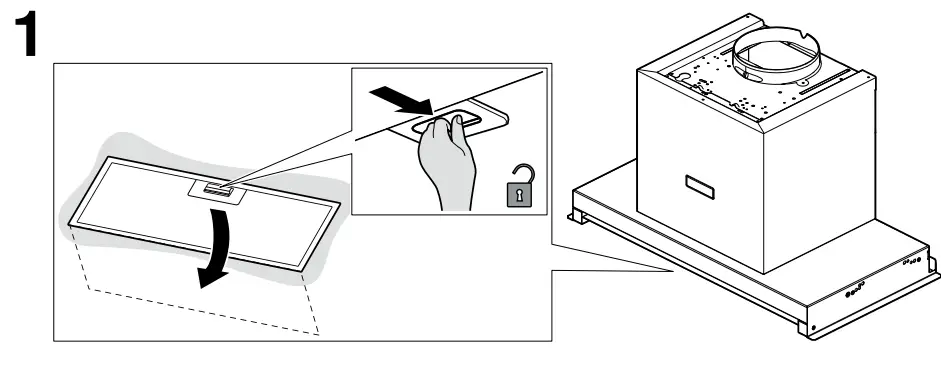 1