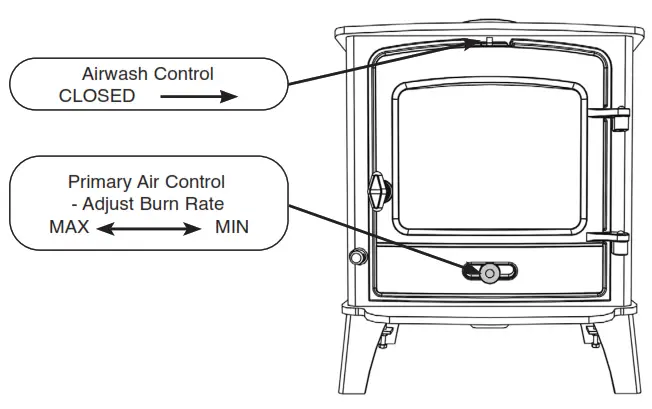 Airwash Control
CLOSED

Primary Air Control
- Adjust Burn Rate
MAX MIN