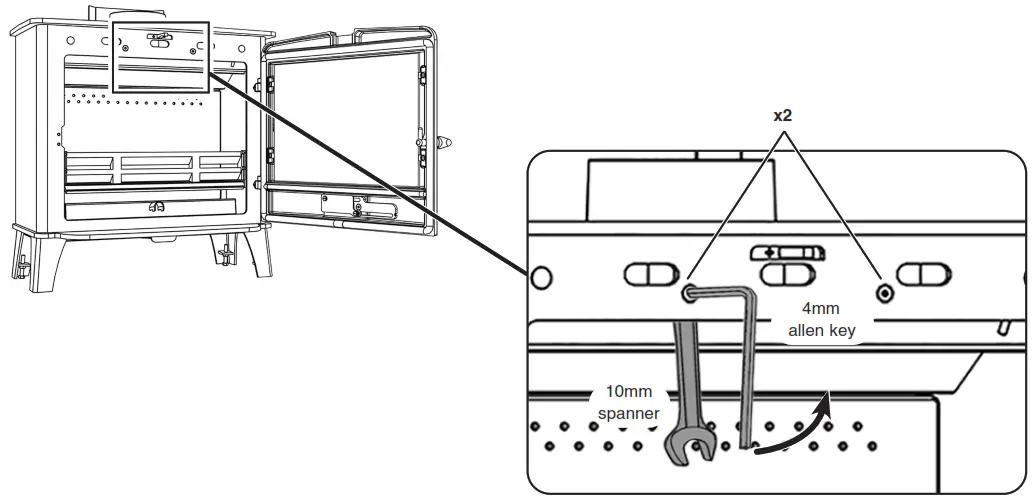 x2

4mm allen key

10mm spanner