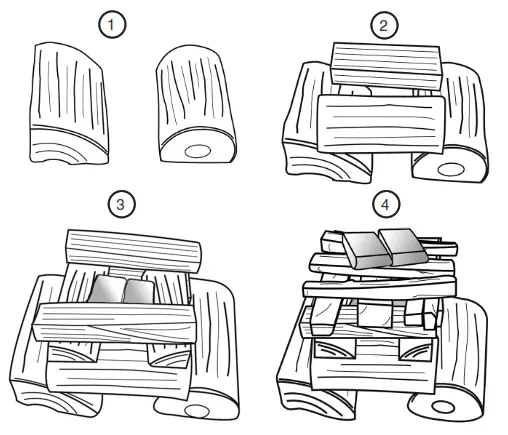 1

2

3

4