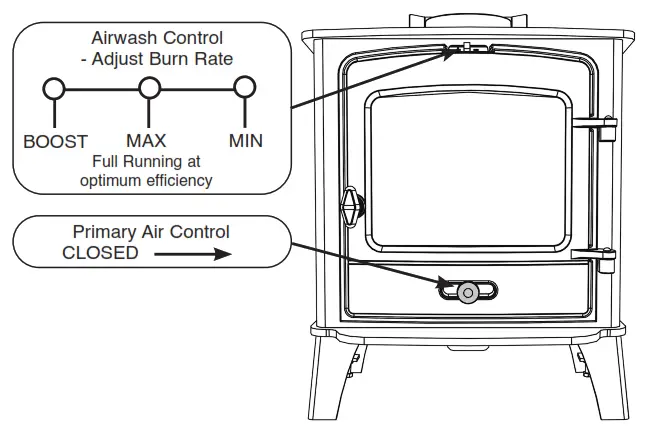 Airwash Control
- Adjust Burn Rate

BOOST MAX MIN

Full Running at optimum efficiency

Primary Air Control
CLOSED