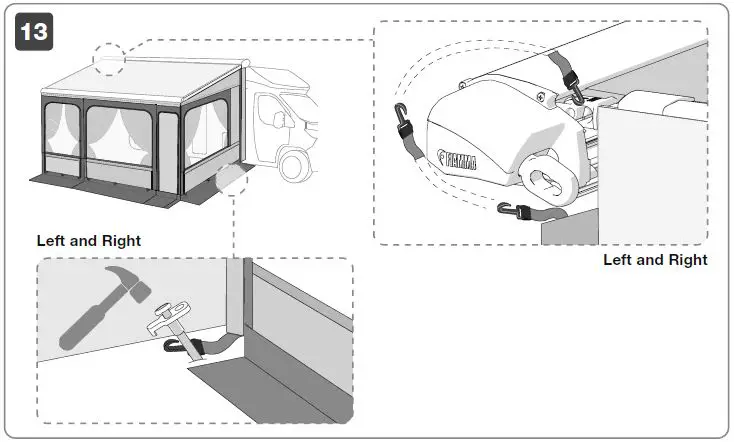 13

FIAMMA

Left and Right

Left and Right